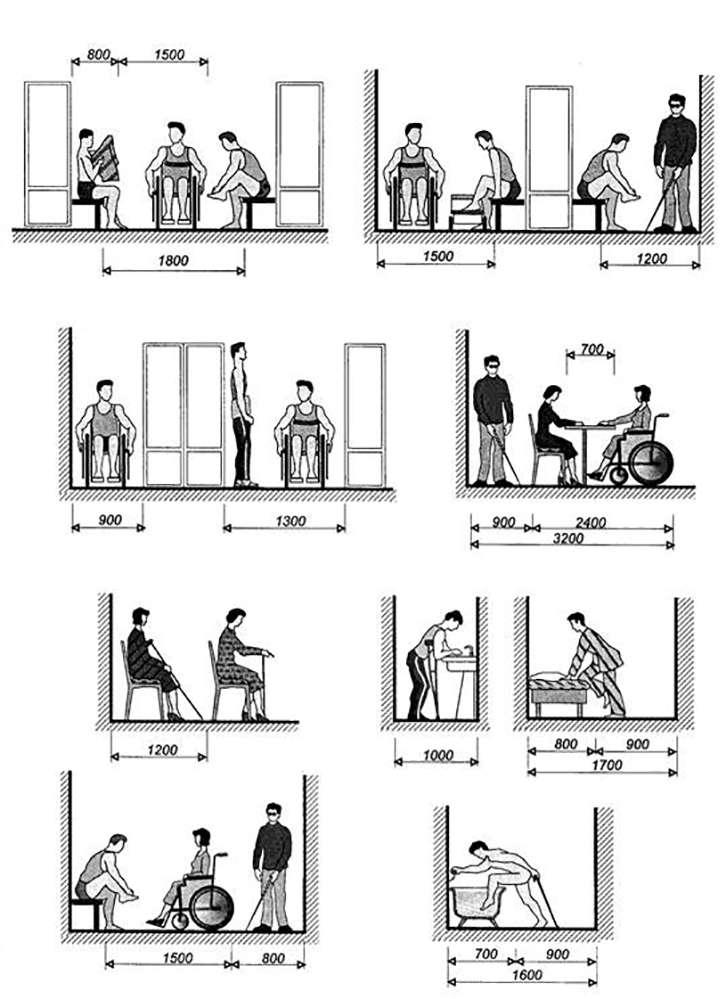 800
1500
1800
1500
1200
900
1300
700
900
2400
3200
1200
1000
800
900
1700
1500
800
700
900
1600